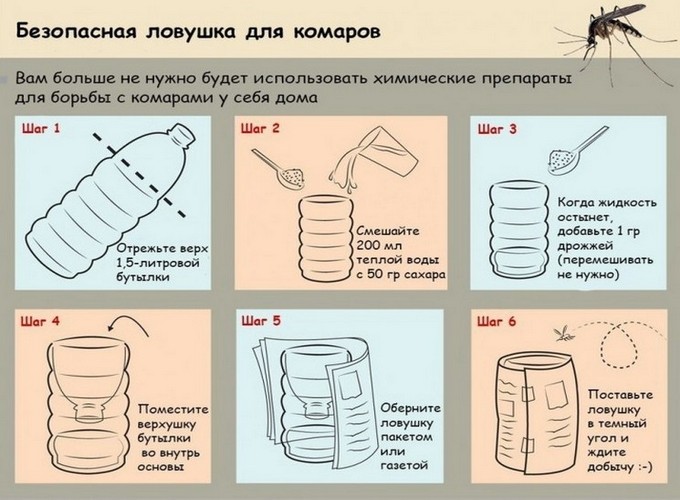 Безопасная ловушка для комаров

Вам больше не нужно будет использовать химические препараты для борьбы с комарами у себя дома

Шаг 1

Отрежьте верх 1,5-литровой бутылки

Шаг 2

Смешайте 200 мл теплой воды с 50 гр сахара

Шаг 3

Когда жидкость остынет, добавьте 1 гр дрожжей (перемешивать не нужно)

Шаг 4

Поместите верхушку бутылки во внутрь основы

Шаг 5

Оберните ловушку пакетом или газетой

Шаг 6

Поставьте ловушку в темный угол и ждите добычу :-)